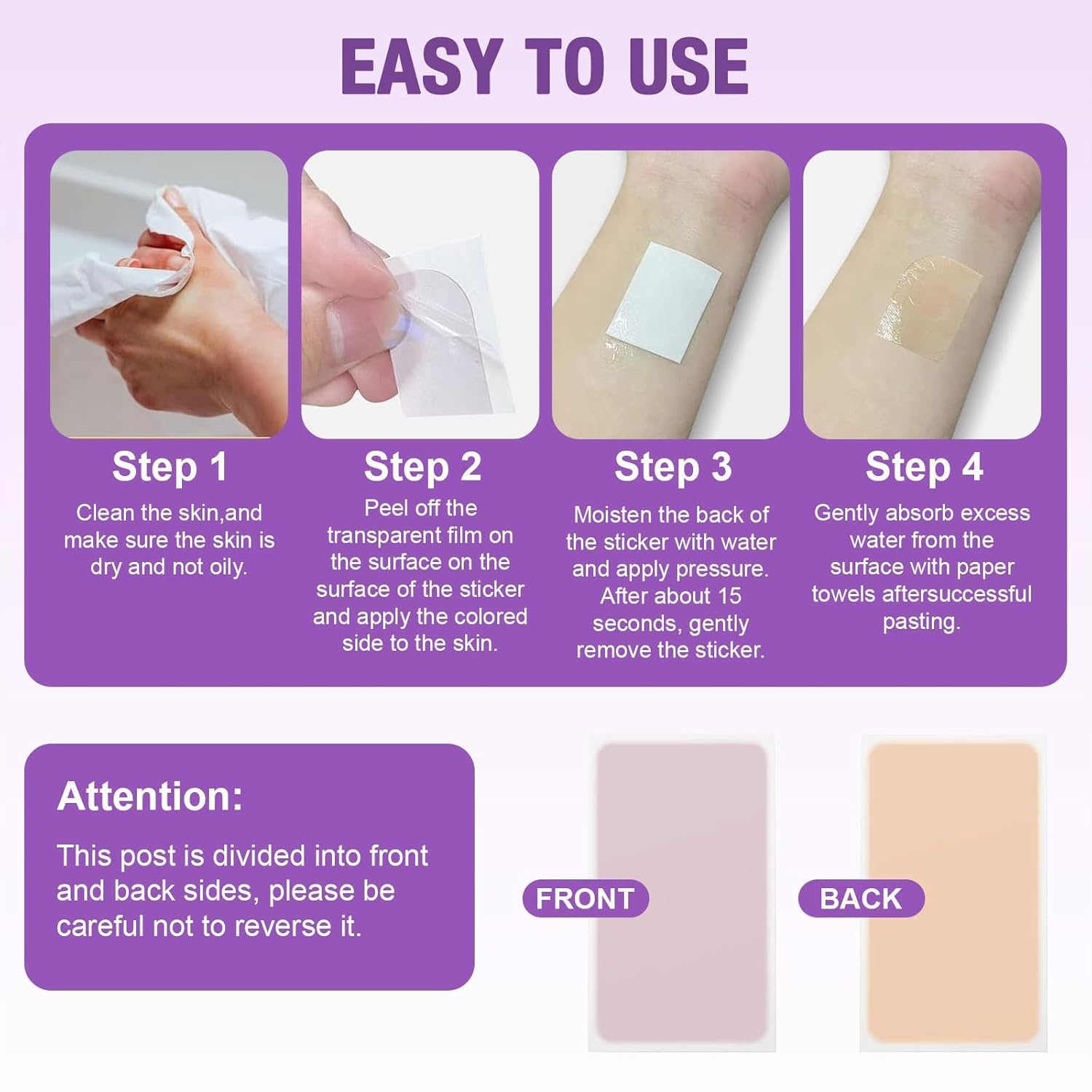 EASY TO USE

Step 1
Clean the skin,and make sure the skin is dry and not oily.

Step 2
Peel off the transparent film on the surface on the surface of the sticker and apply the colored side to the skin.

Step 3
Moisten the back of the sticker with water and apply pressure. After about 15 seconds, gently remove the sticker.

Step 4
Gently absorb excess water from the surface with paper towels aftersuccessful pasting.

Attention:
This post is divided into front and back sides, please be careful not to reverse it.

FRONT

BACK