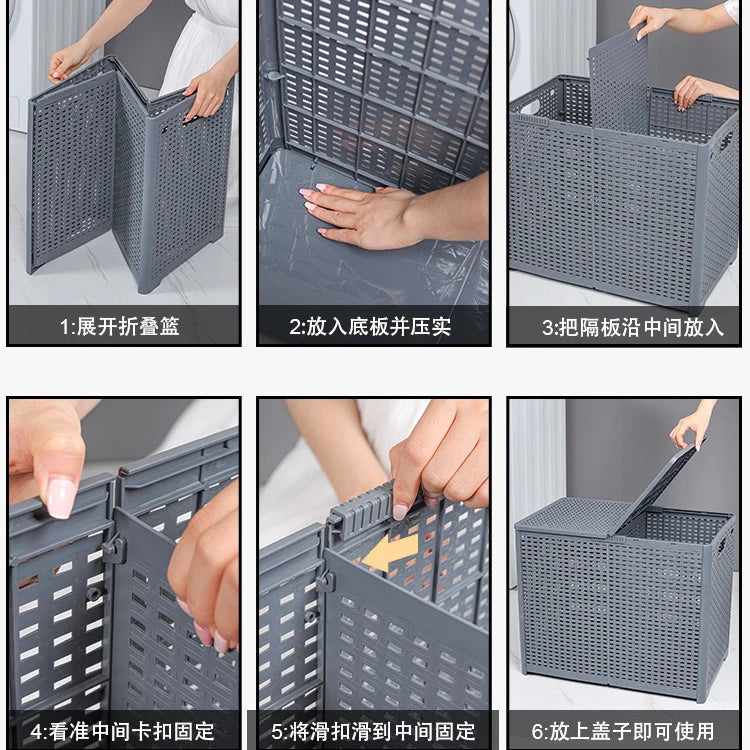 1:展开折叠篮

2:放入底板并压实

3:把隔板沿中间放入

4:看准中间卡扣固定

5:将滑扣滑到中间固定

6:放上盖子即可使用